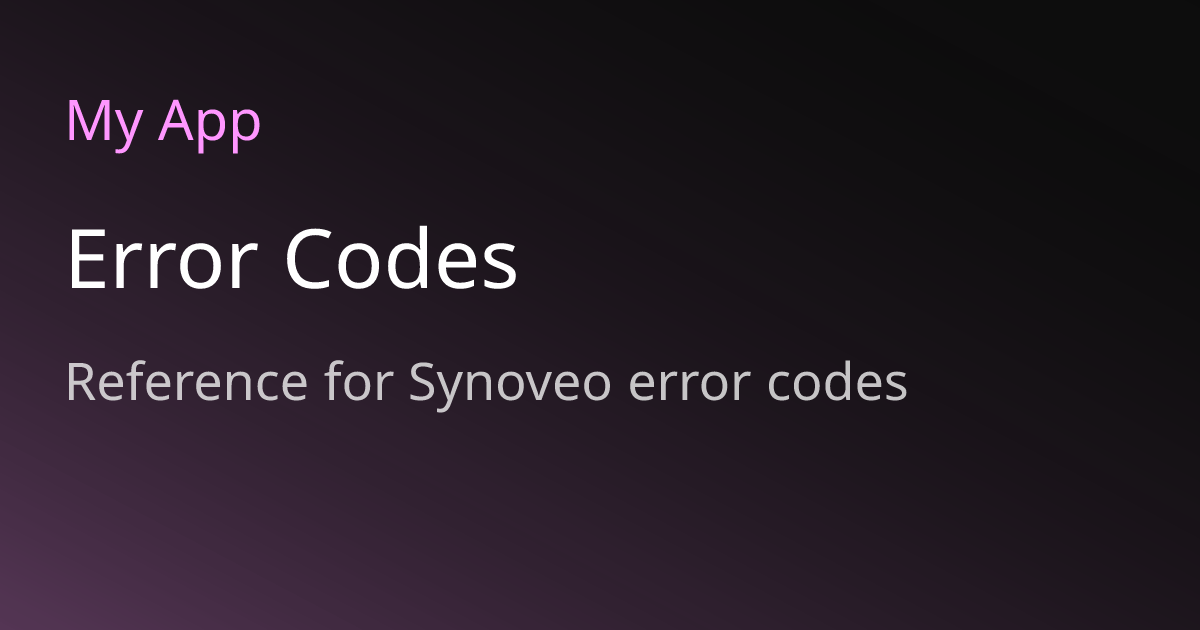 My App

Error Codes

Reference for Synoveo error codes