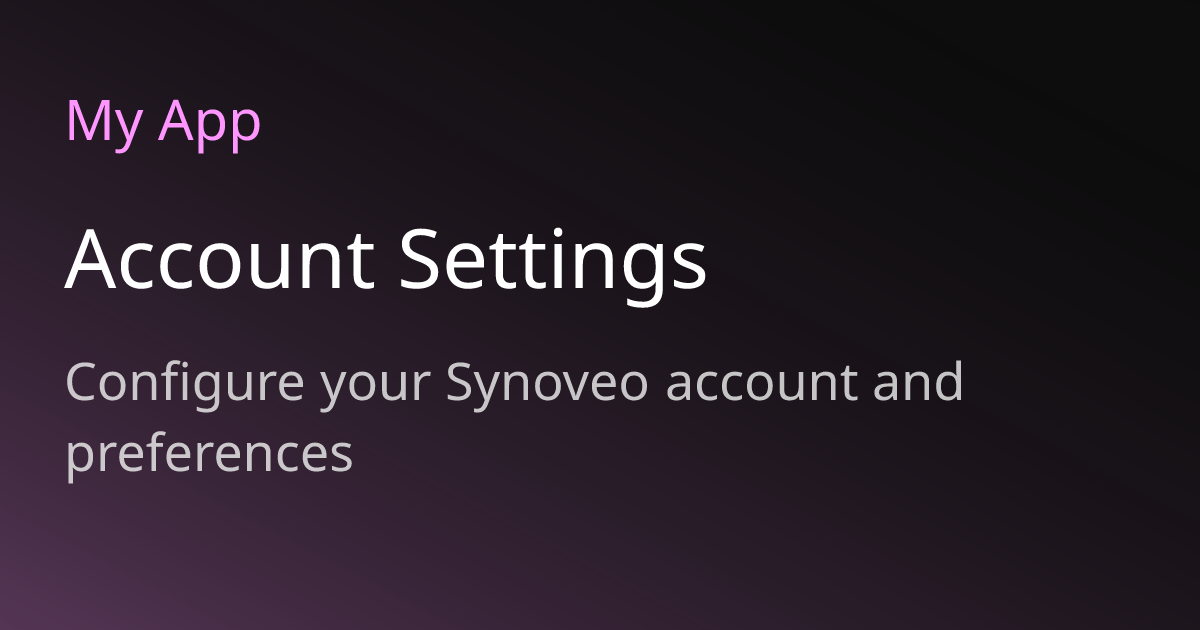 My App

Account Settings

Configure your Synoveo account and preferences