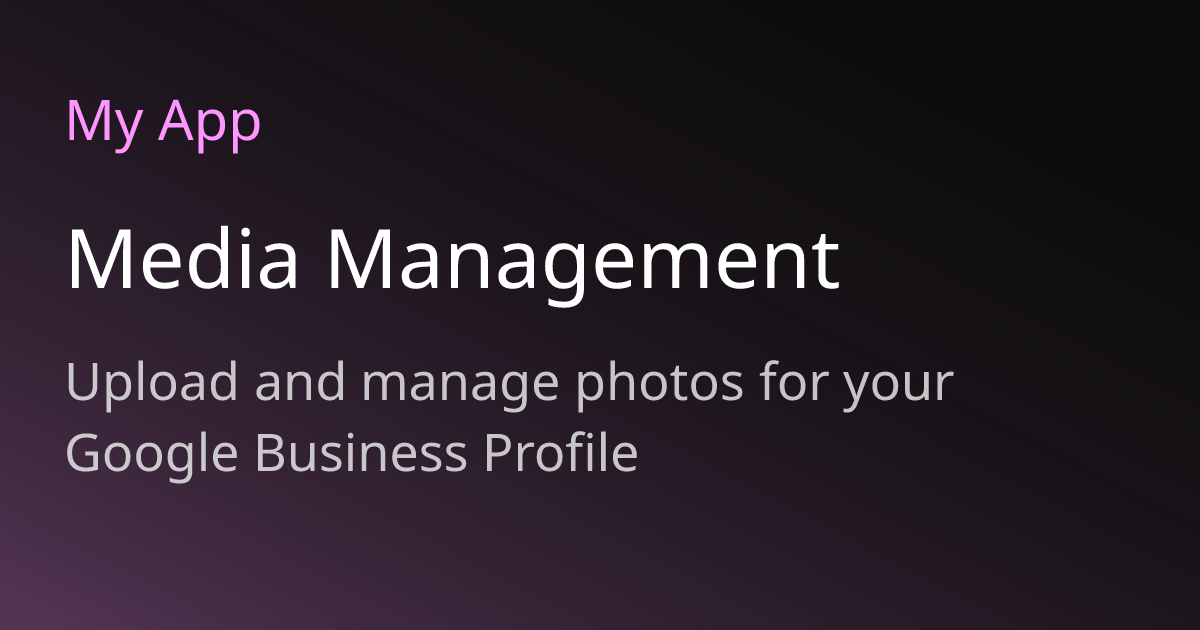 My App

Media Management

Upload and manage photos for your Google Business Profile